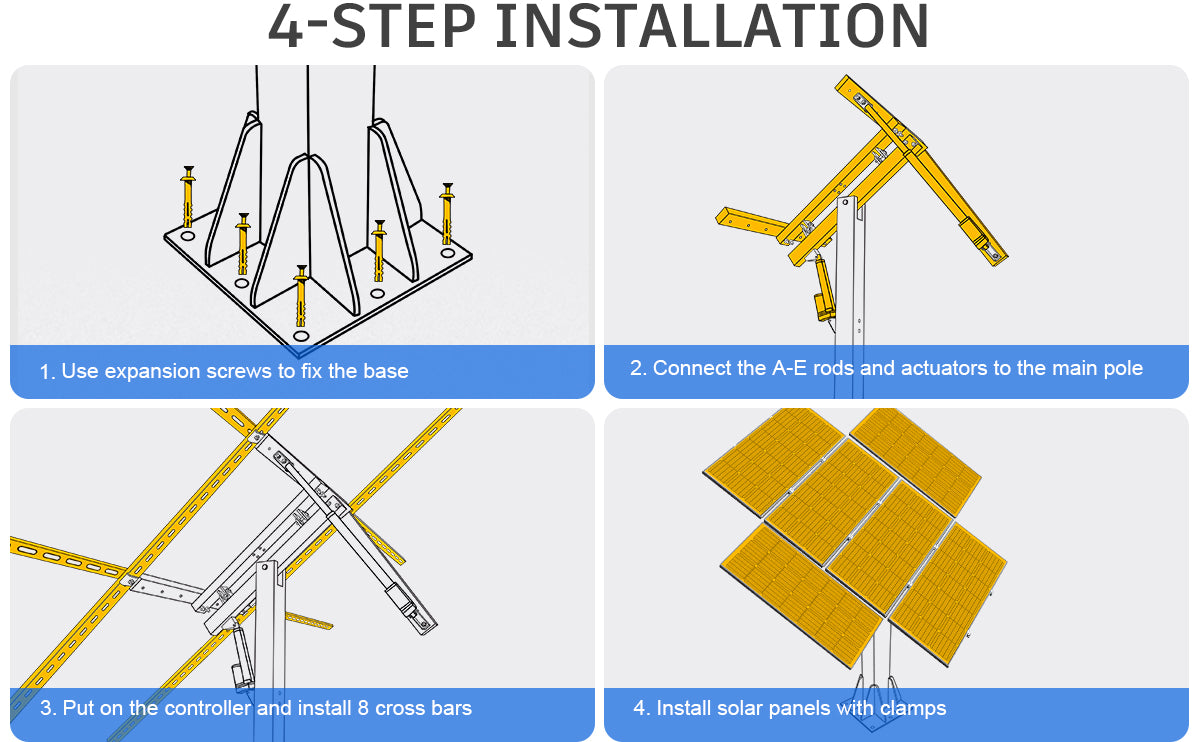 4-STEP INSTALLATION

1. Use expansion screws to fix the base

2. Connect the A-E rods and actuators to the main pole

3. Put on the controller and install 8 cross bars

4. Install solar panels with clamps